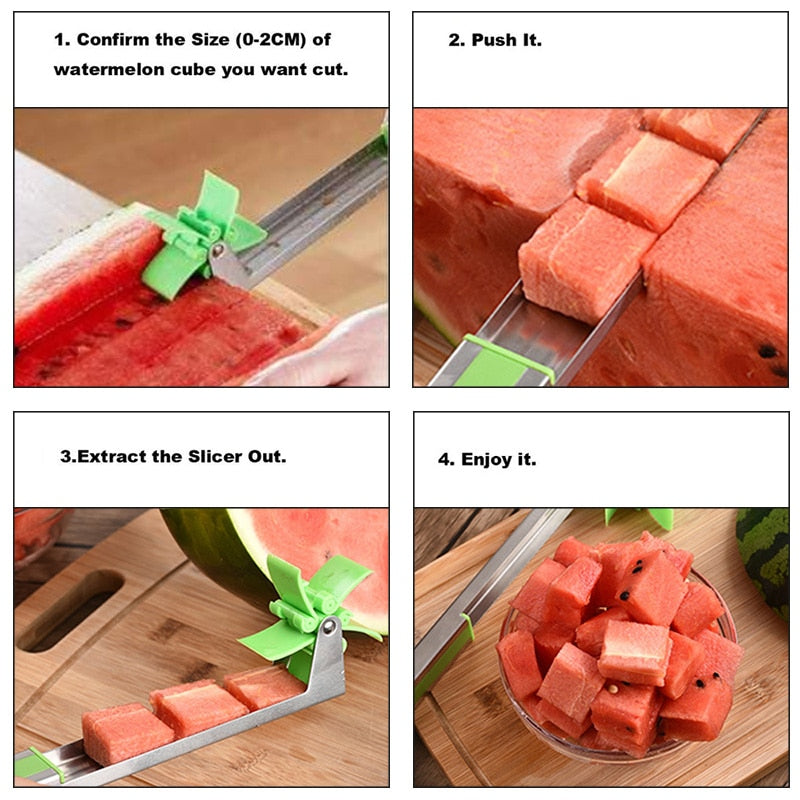 1. Confirm the Size (0-2CM) of watermelon cube you want cut.

2. Push It.

3.Extract the Slicer Out.

4. Enjoy it.