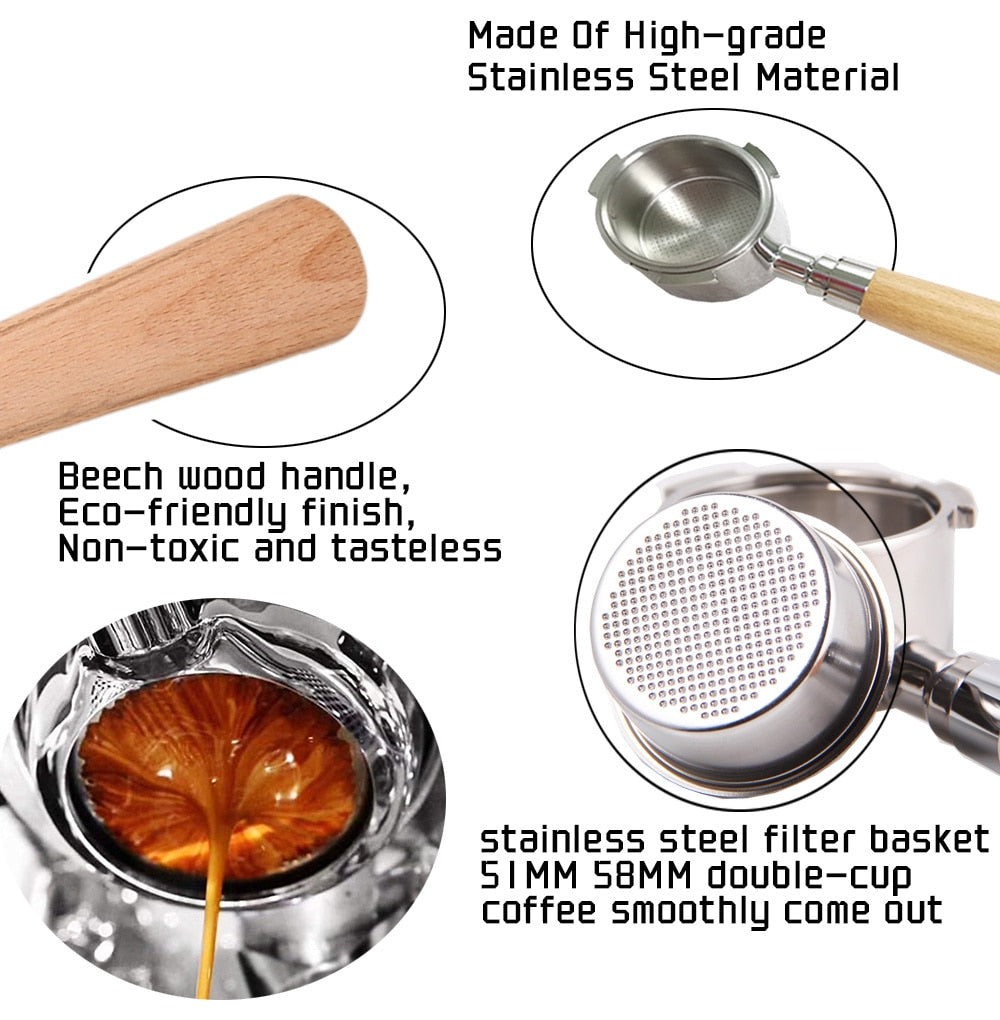 Made Of High-grade Stainless Steel Material

Beech wood handle, Eco-friendly finish, Non-toxic and tasteless

stainless steel filter basket 51MM 58MM double-cup coffee smoothly come out