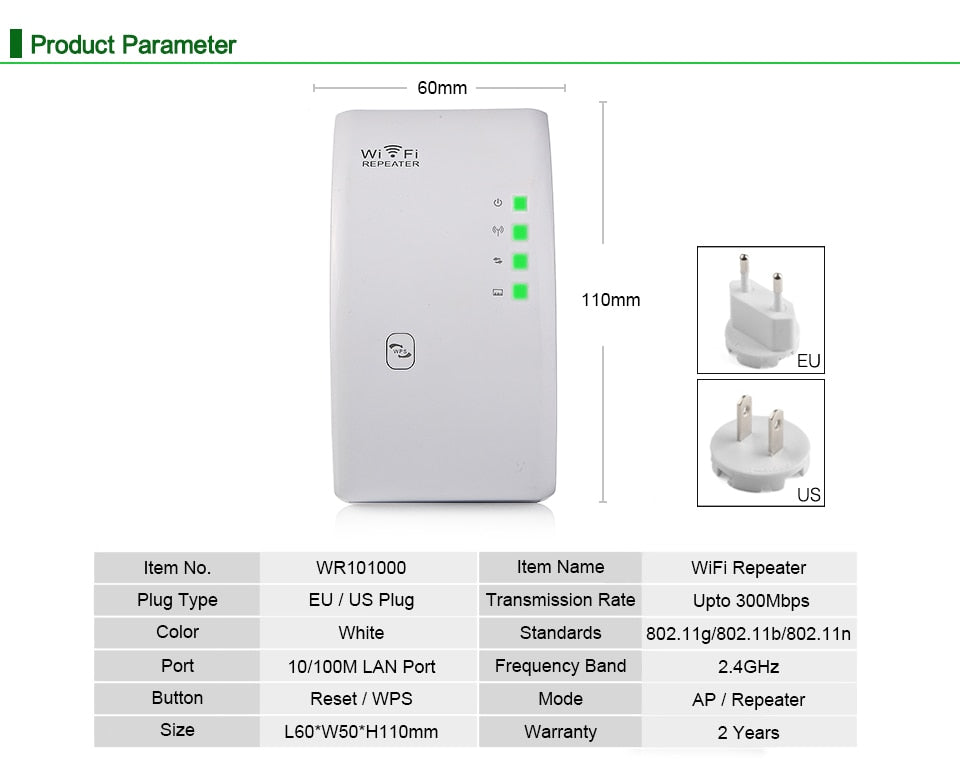 Product Parameter

60mm

WiFi REPEATER

WPS

110mm

EU

US

| Item No. | WR101000 | Item Name | WiFi Repeater |
|---|---|---|---|
| Plug Type | EU / US Plug | Transmission Rate | Upto 300Mbps |
| Color | White | Standards | 802.11g/802.11b/802.11n |
| Port | 10/100M LAN Port | Frequency Band | 2.4GHz |
| Button | Reset / WPS | Mode | AP / Repeater |
| Size | L60*W50*H110mm | Warranty | 2 Years |