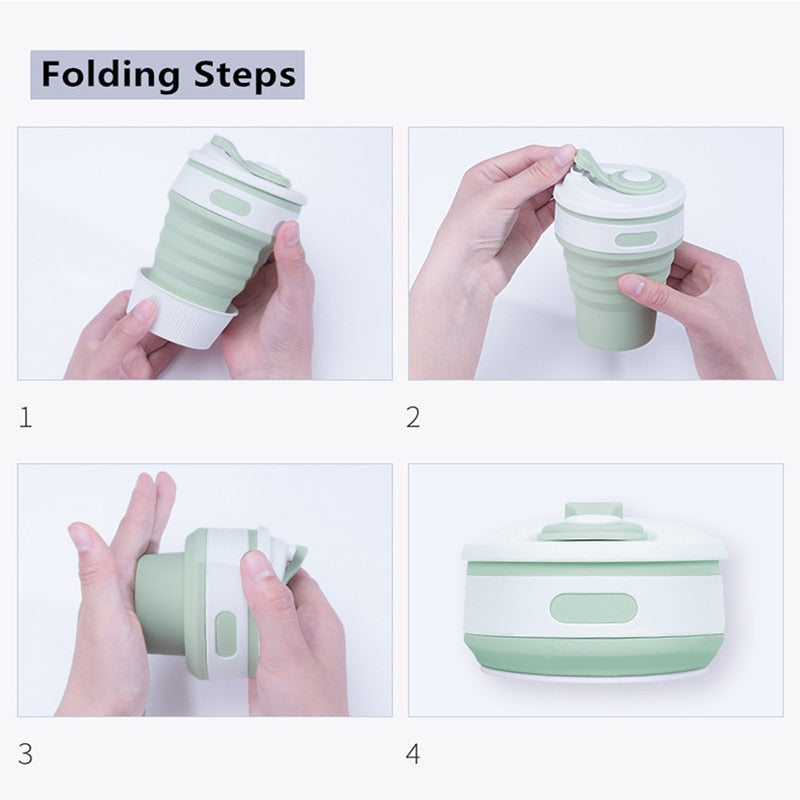 Folding Steps

1

2

3

4